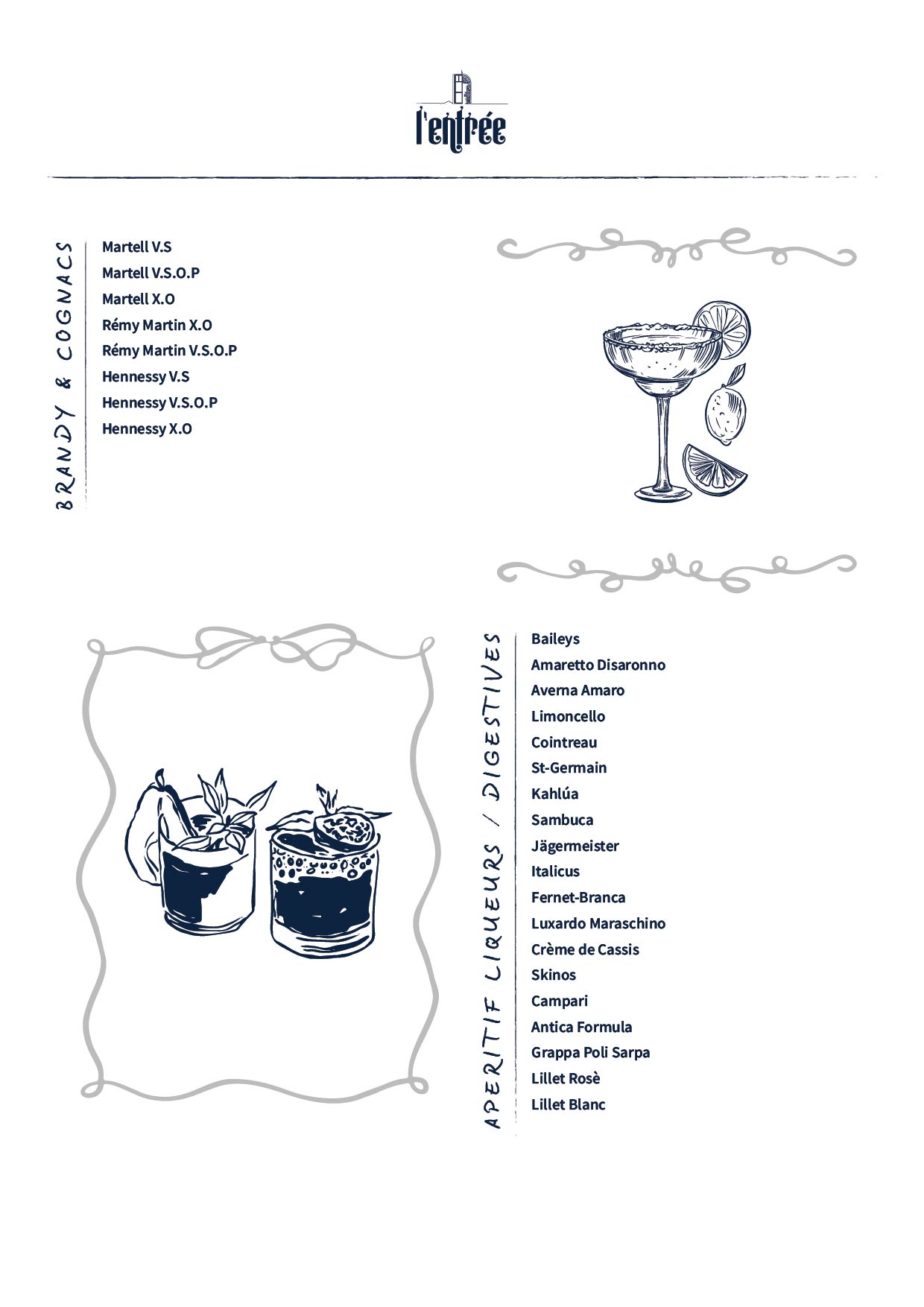 l'entrée

BRANDY & COGNACS

Martell V.S
Martell V.S.O.P
Martell X.O
Rémy Martin X.O
Rémy Martin V.S.O.P
Hennessy V.S
Hennessy V.S.O.P
Hennessy X.O

APERITIF LIQUEURS / DIGESTIVES

Baileys
Amaretto Disaronno
Averna Amaro
Limoncello
Cointreau
St-Germain
Kahlúa
Sambuca
Jägermeister
Italicus
Fernet-Branca
Luxardo Maraschino
Crème de Cassis
Skinos
Campari
Antica Formula
Grappa Poli Sarpa
Lillet Rosè
Lillet Blanc